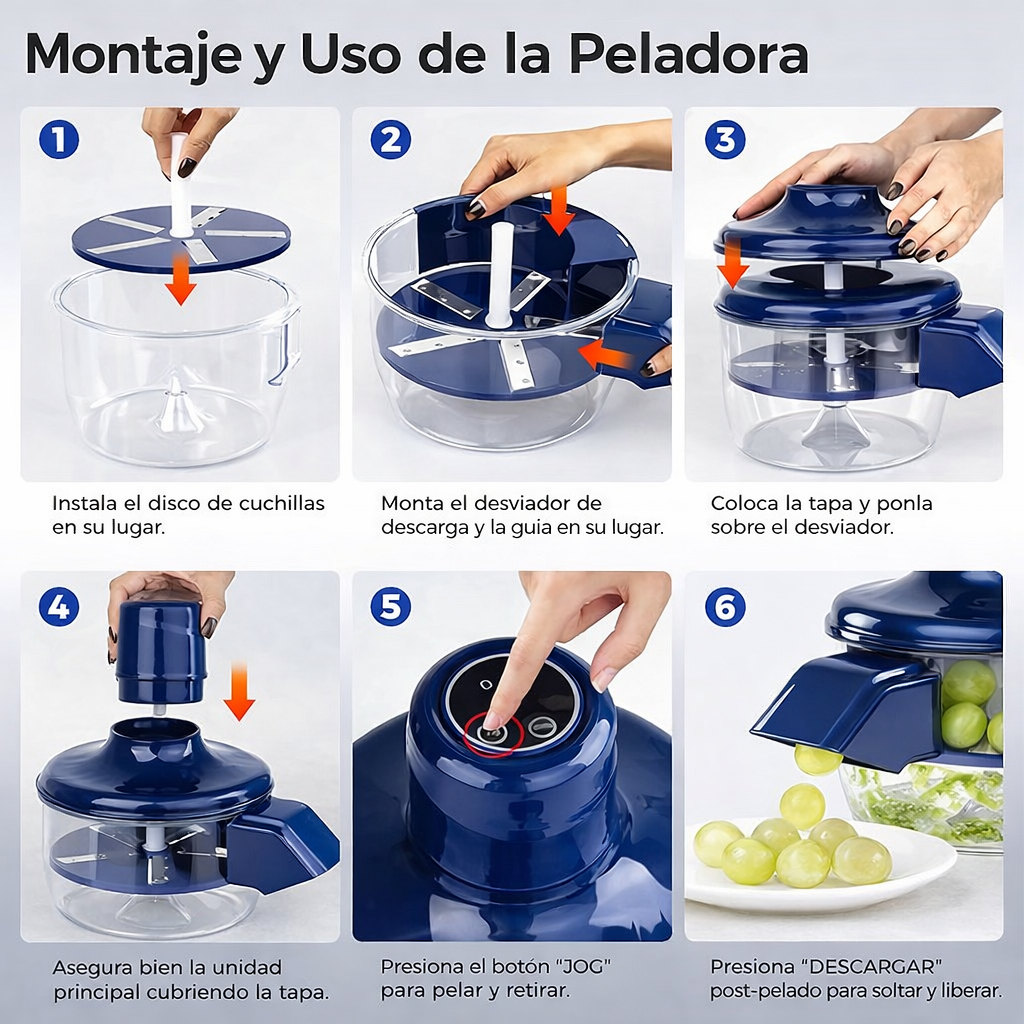 Montaje y Uso de la Peladora

1

Instala el disco de cuchillas en su lugar.

2

Monta el desviador de descarga y la guia en su lugar.

3

Coloca la tapa y ponla sobre el desviador.

4

Asegura bien la unidad principal cubriendo la tapa.

5

Presiona el botón "JOG" para pelar y retirar.

6

Presiona "DESCARGAR" post-pelado para soltar y liberar.